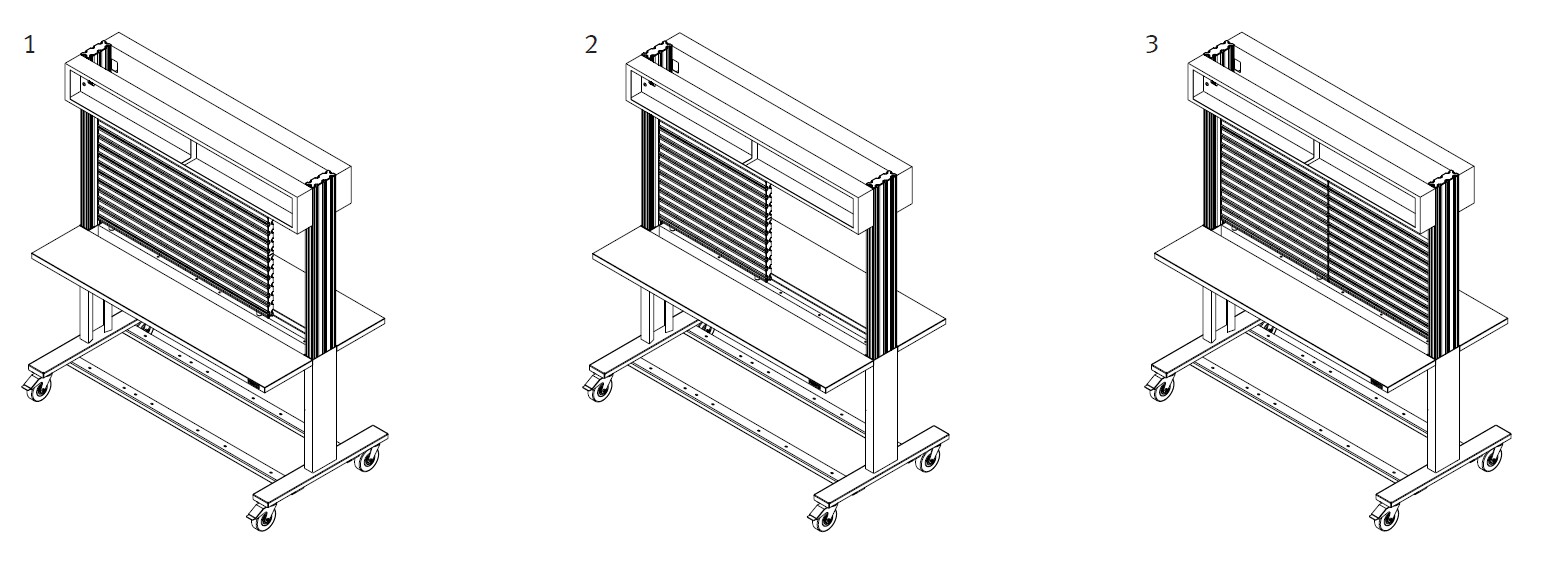 1

2

3